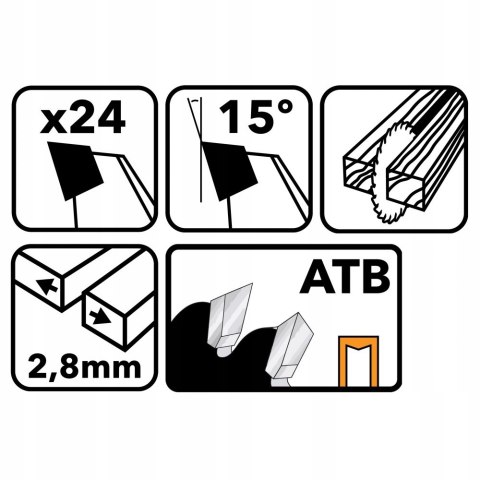 x24

15°

2,8mm

ATB