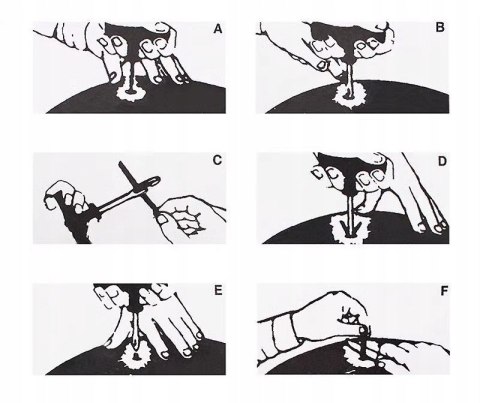 A

B

C

D

E

F